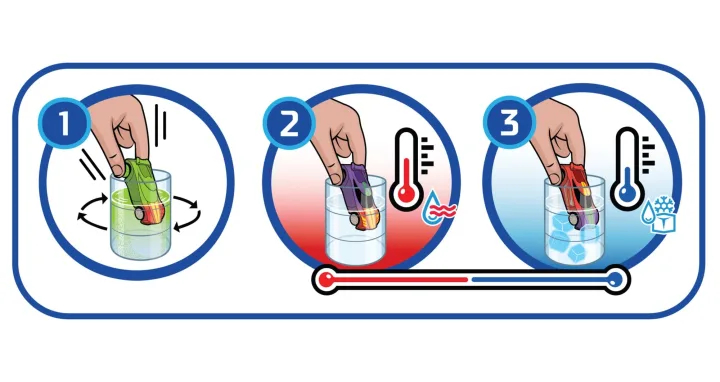 1

2

3