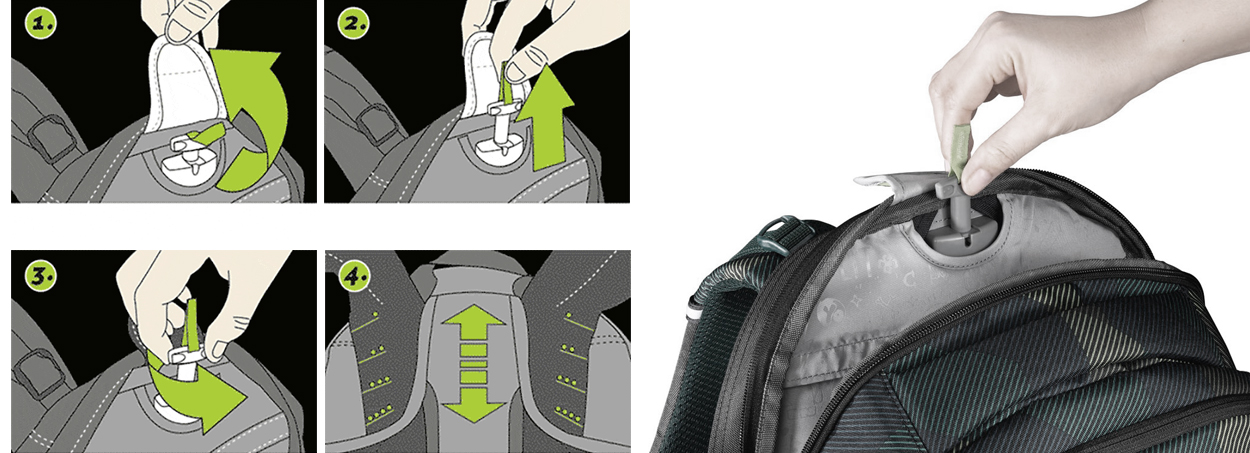 1.

2.

3.

4.