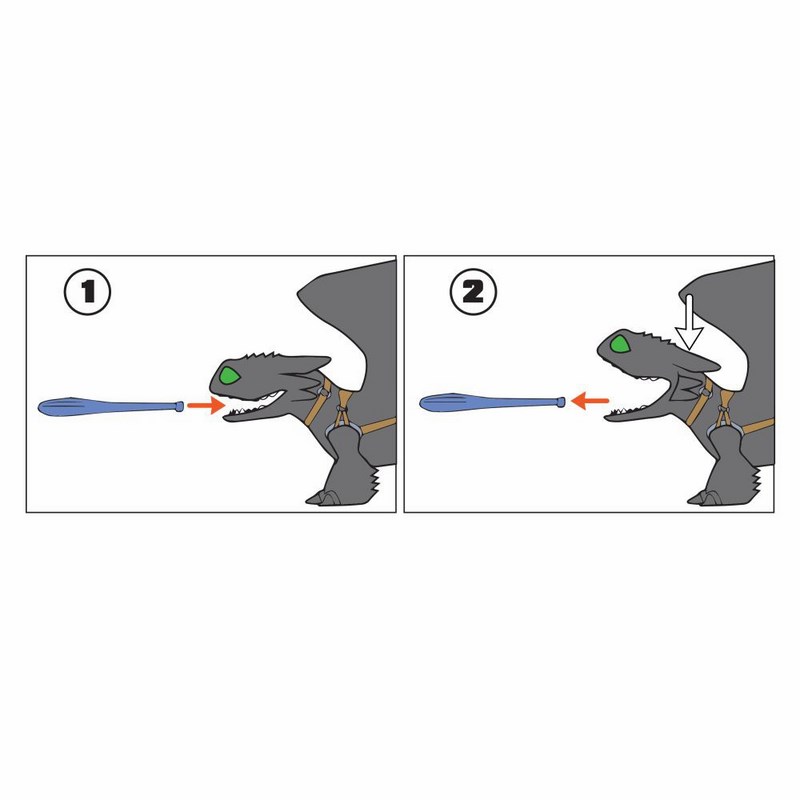 1

2